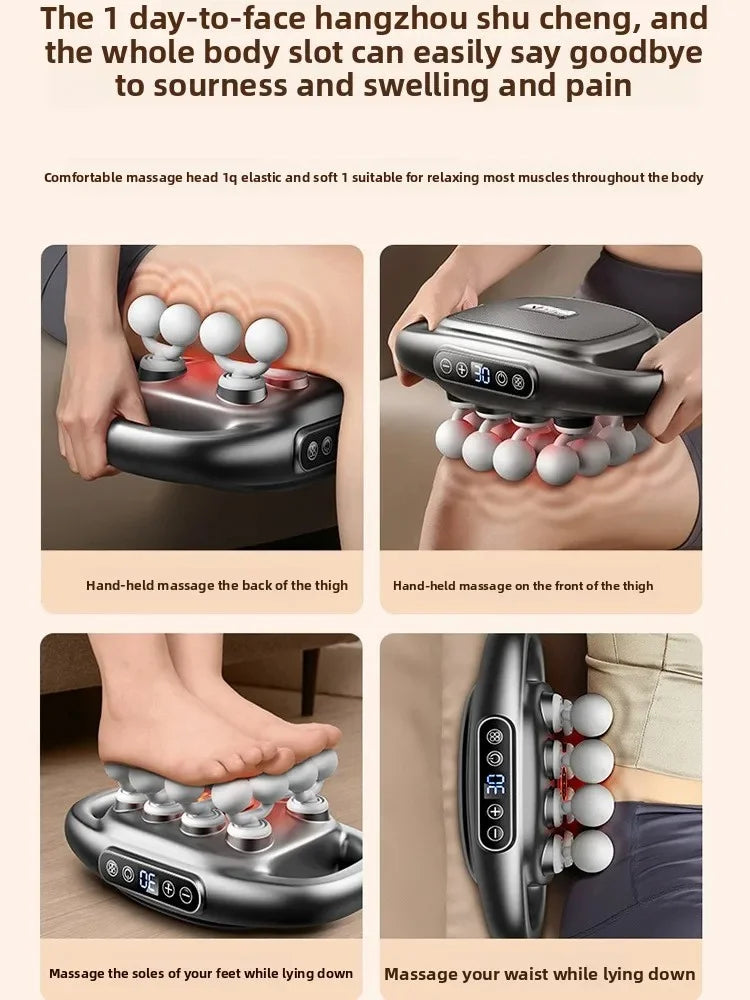 The 1 day-to-face hangzhou shu cheng, and the whole body slot can easily say goodbye to sourness and swelling and pain

Comfortable massage head 1q elastic and soft 1 suitable for relaxing most muscles throughout the body

30

Hand-held massage the back of the thigh

Hand-held massage on the front of the thigh

30

30

Massage the soles of your feet while lying down

Massage your waist while lying down